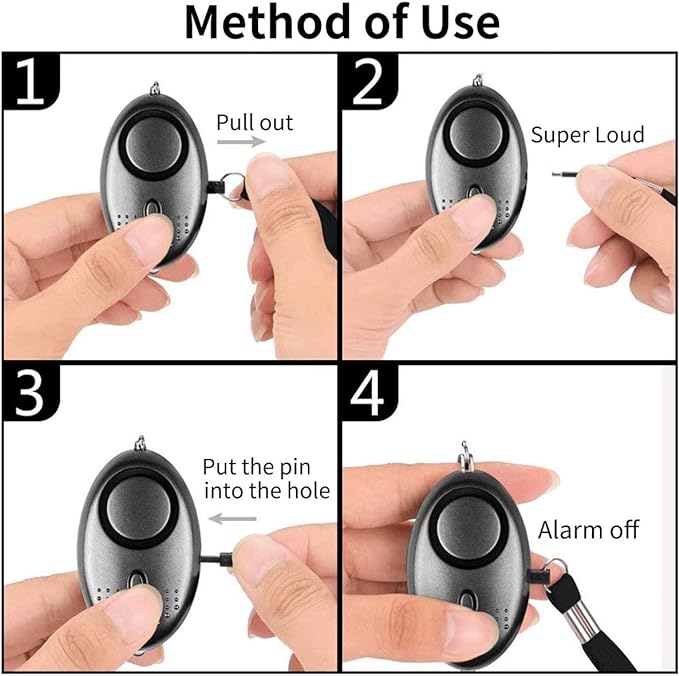 Method of Use

1

Pull out

2

Super Loud

3

Put the pin into the hole

4

Alarm off