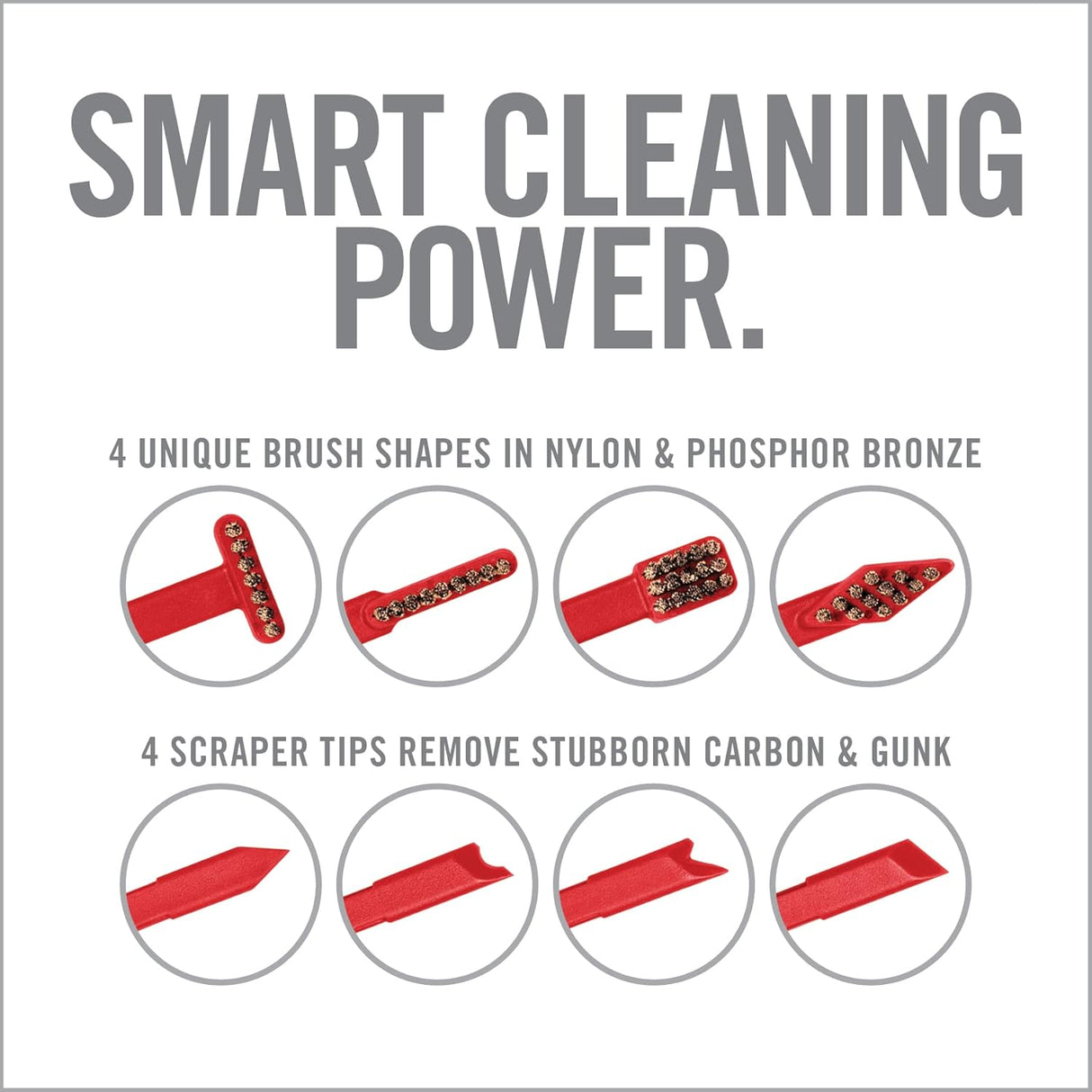 SMART CLEANING POWER.

4 UNIQUE BRUSH SHAPES IN NYLON & PHOSPHOR BRONZE

4 SCRAPER TIPS REMOVE STUBBORN CARBON & GUNK